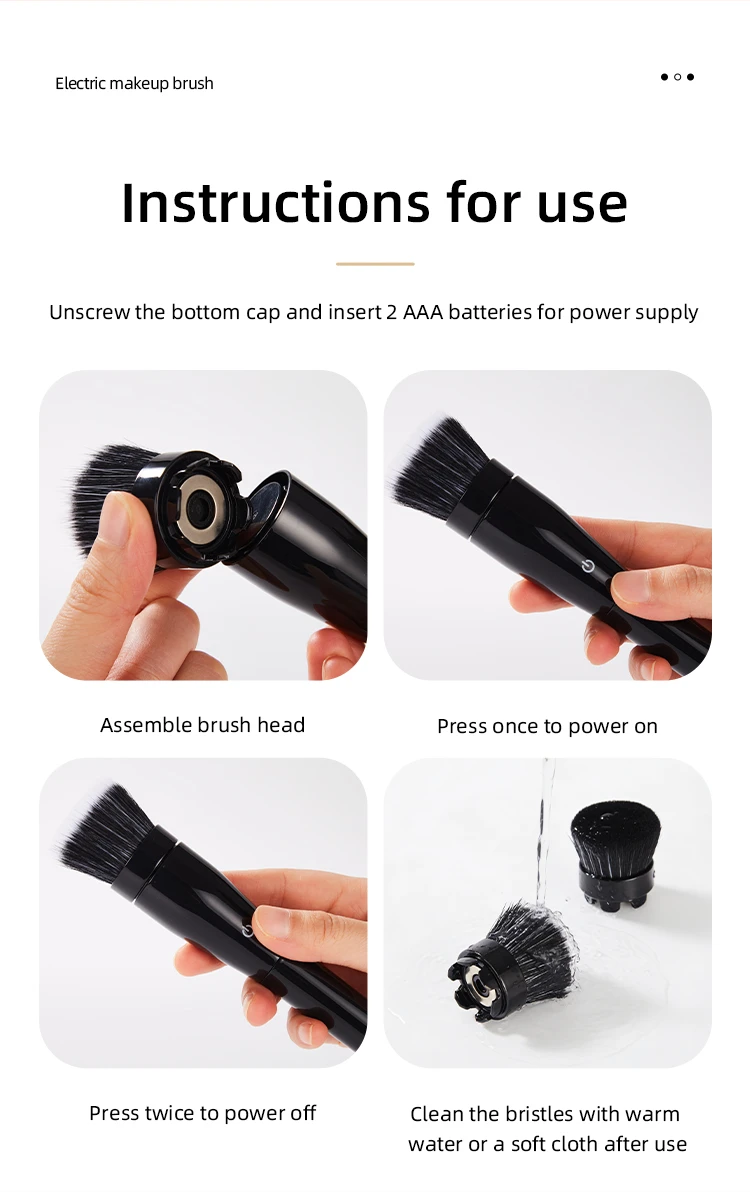 Electric makeup brush

Instructions for use

Unscrew the bottom cap and insert 2 AAA batteries for power supply

Assemble brush head

Press once to power on

Press twice to power off

Clean the bristles with warm water or a soft cloth after use